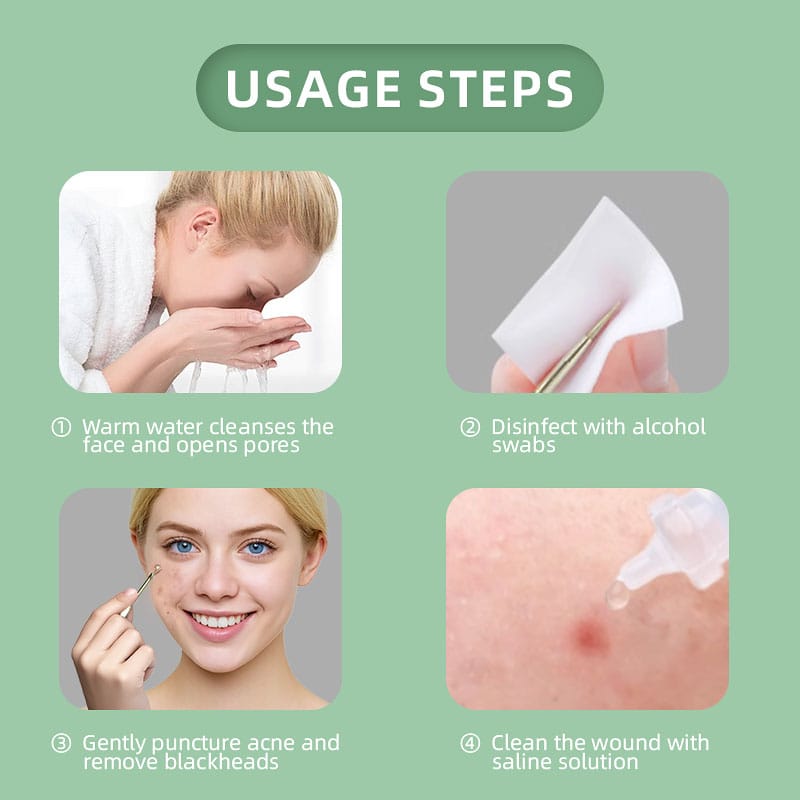 USAGE STEPS

① Warm water cleanses the face and opens pores

② Disinfect with alcohol swabs

③ Gently puncture acne and remove blackheads

④ Clean the wound with saline solution